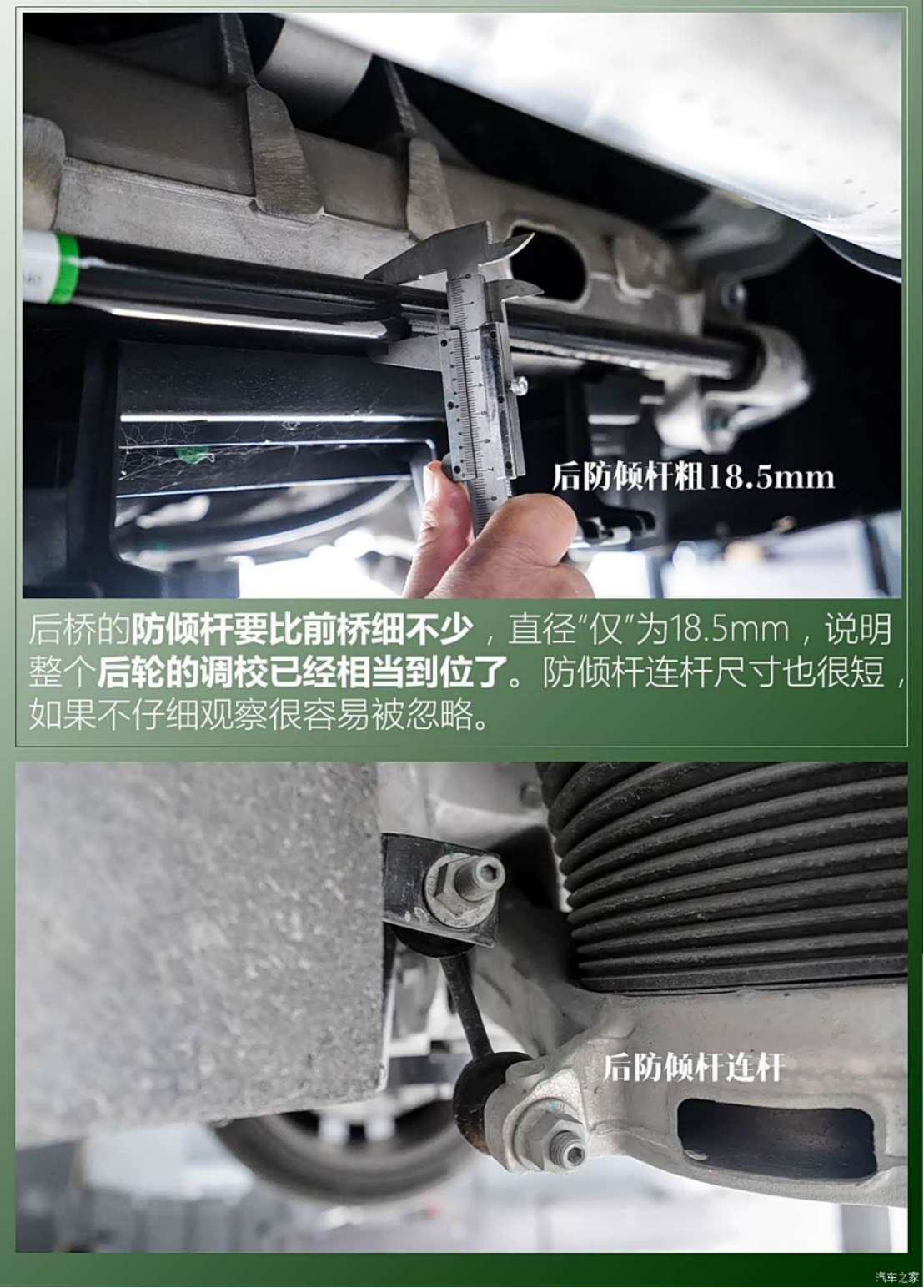 后防倾杆粗18.5mm

后桥的防倾杆要比前桥细不少，直径“仅”为18.5mm，说明整个后轮的调校已经相当到位了。防倾杆连杆尺寸也很短，如果不仔细观察很容易被忽略。

后防倾杆连杆

汽车之家